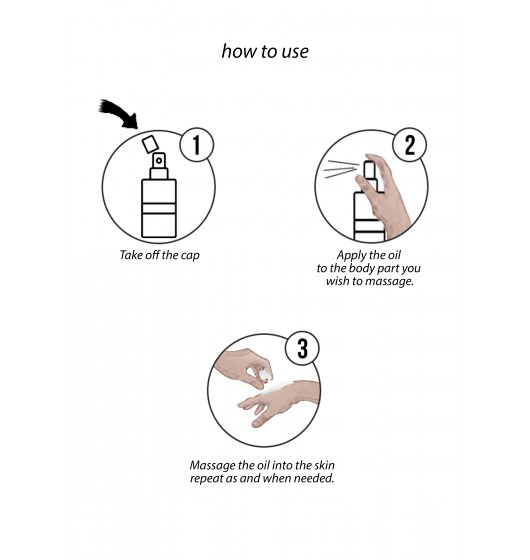 how to use

1

Take off the cap

2

Apply the oil to the body part you wish to massage.

3

Massage the oil into the skin repeat as and when needed.