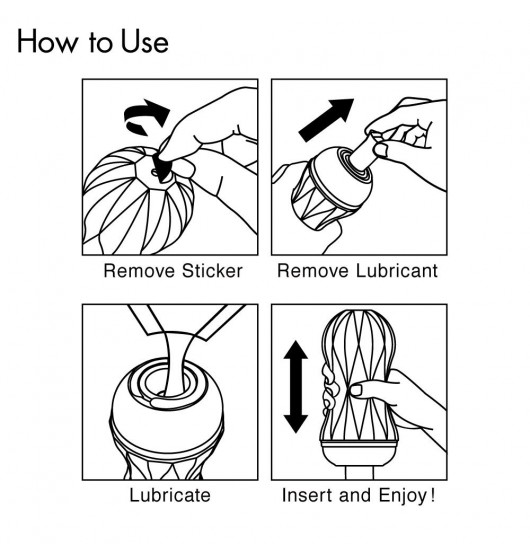 How to Use

Remove Sticker

Remove Lubricant

Lubricate

Insert and Enjoy!