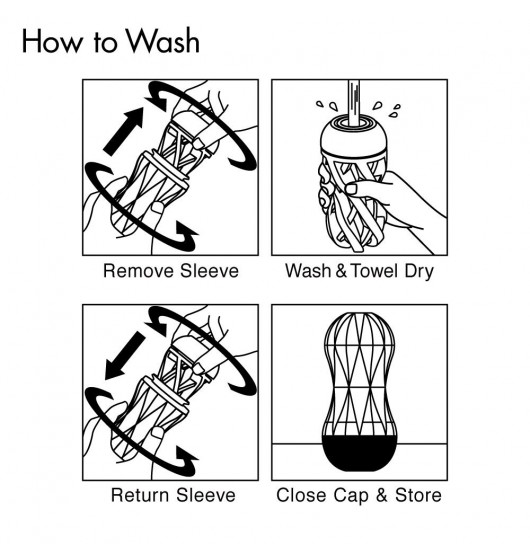 How to Wash

Remove Sleeve

Wash & Towel Dry

Return Sleeve

Close Cap & Store